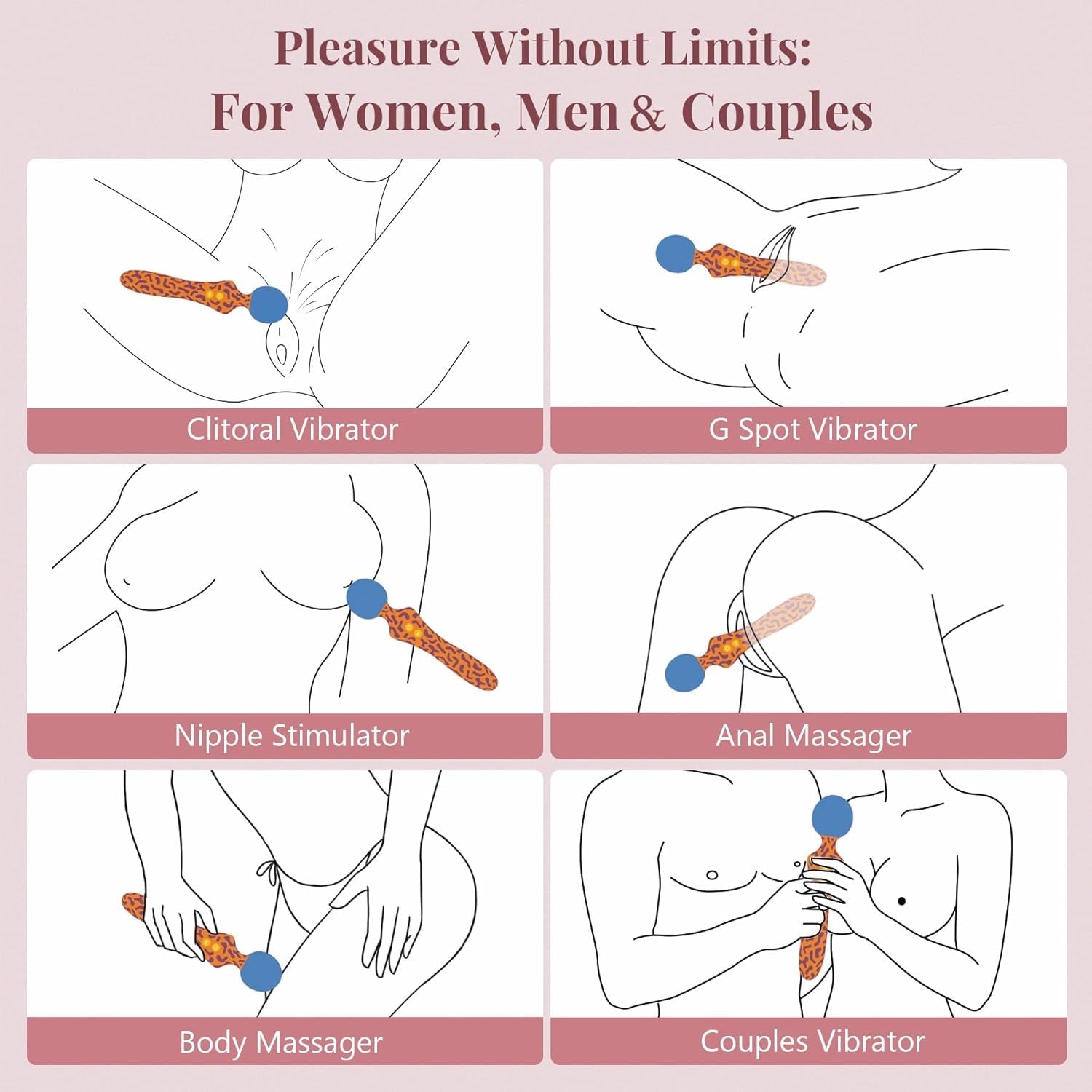 Pleasure Without Limits:
For Women, Men & Couples

Clitoral Vibrator

G Spot Vibrator

Nipple Stimulator

Anal Massager

Body Massager

Couples Vibrator