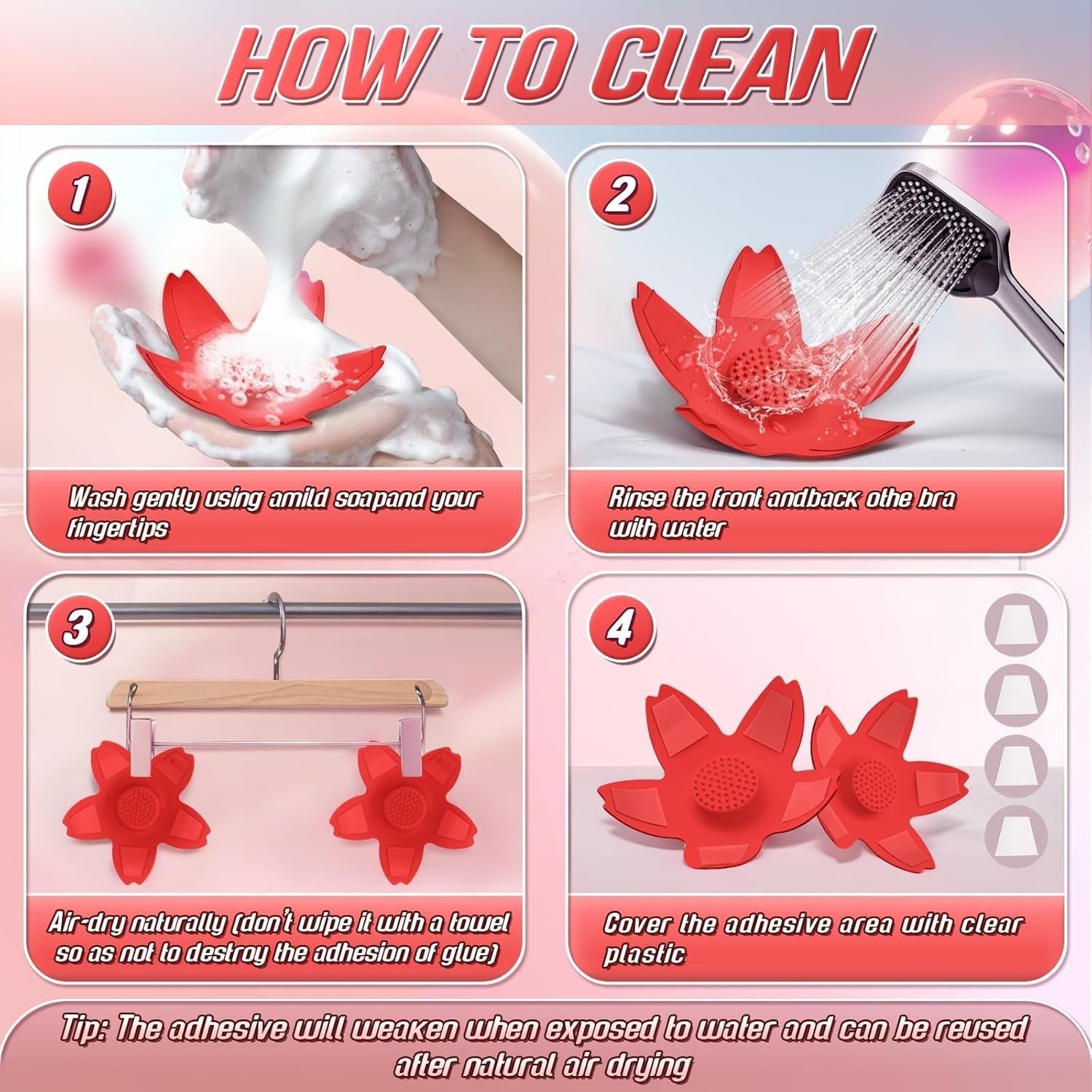 HOW TO CLEAN

1

Wash gently using amild soapand your fingertips

2

Rinse the front andback othe bra with water

3

Air-dry naturally (don't wipe it with a towel so as not to destroy the adhesion of glue)

4

Cover the adhesive area with clear plastic

Tip: The adhesive will weaken when exposed to water and can be reused after natural air drying